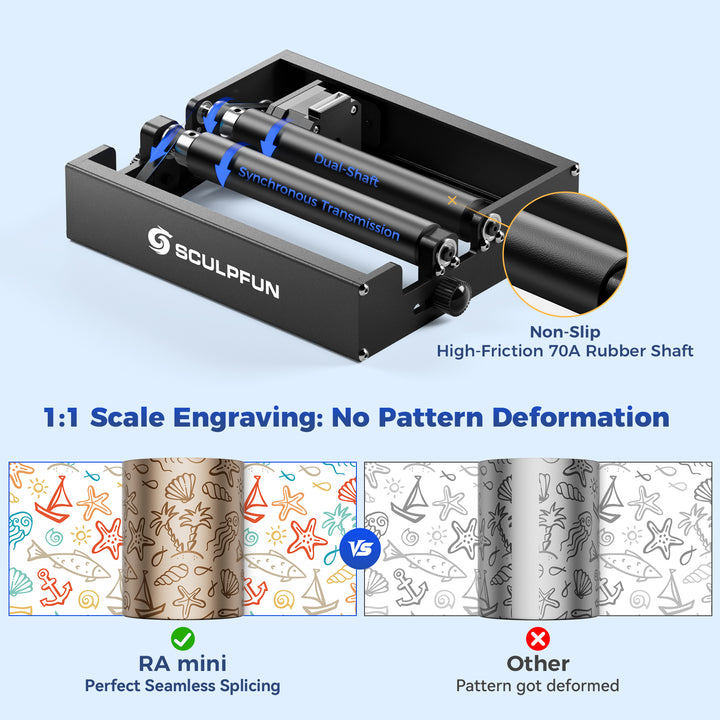 Dual-Shaft
Synchronous Transmission

SCULPFUN

Non-Slip
High-Friction 70A Rubber Shaft

1:1 Scale Engraving: No Pattern Deformation

VS

RA mini
Perfect Seamless Splicing

Other
Pattern got deformed